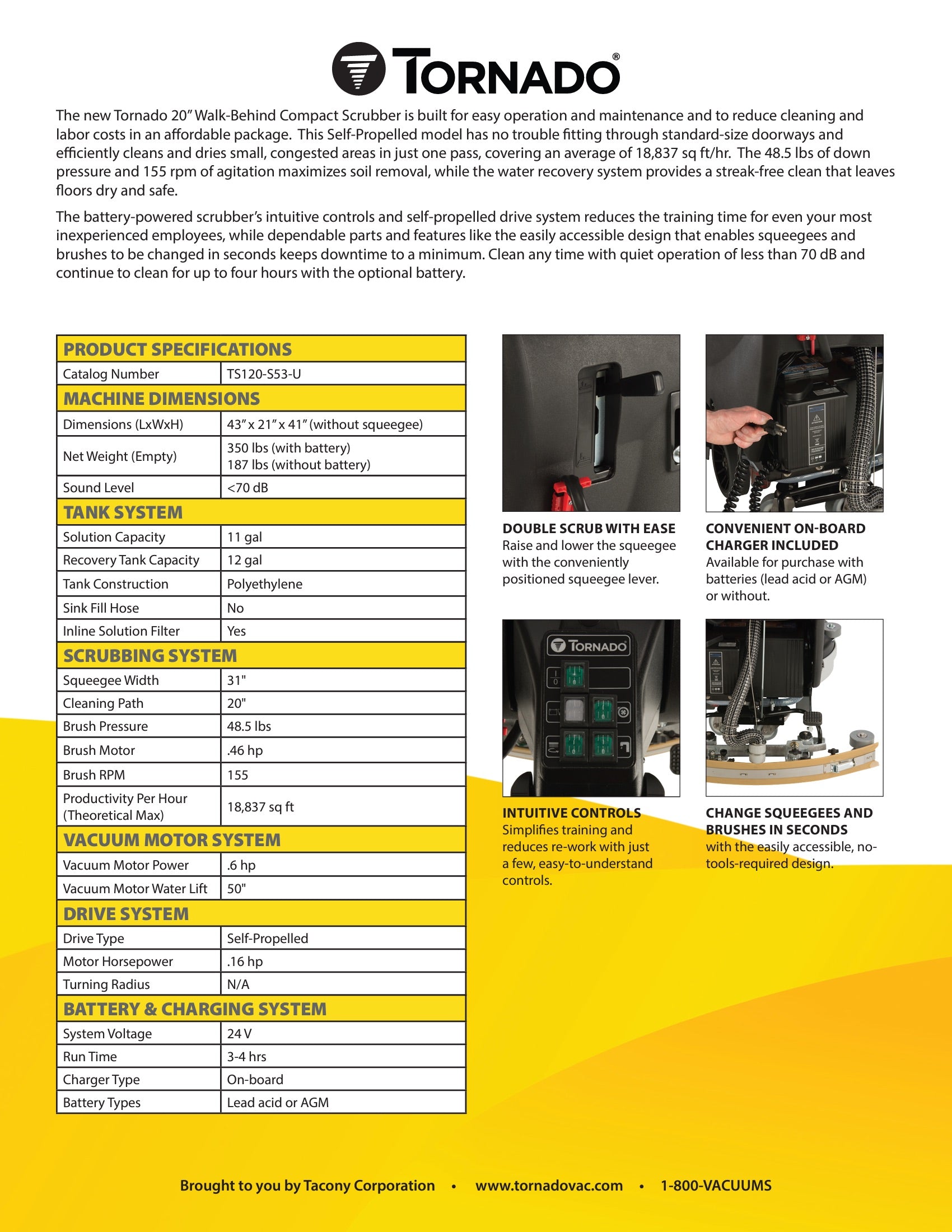 TORNADO®

The new Tornado 20" Walk-Behind Compact Scrubber is built for easy operation and maintenance and to reduce cleaning and labor costs in an affordable package. This Self-Propelled model has no trouble fitting through standard-size doorways and efficiently cleans and dries small, congested areas in just one pass, covering an average of 18,837 sq ft/hr. The 48.5 lbs of down pressure and 155 rpm of agitation maximizes soil removal, while the water recovery system provides a streak-free clean that leaves floors dry and safe.

The battery-powered scrubber's intuitive controls and self-propelled drive system reduces the training time for even your most inexperienced employees, while dependable parts and features like the easily accessible design that enables squeegees and brushes to be changed in seconds keeps downtime to a minimum. Clean any time with quiet operation of less than 70 dB and continue to clean for up to four hours with the optional battery.

| PRODUCT SPECIFICATIONS | |
|---|---|
| Catalog Number | TS120-S53-U |
| MACHINE DIMENSIONS | |
| Dimensions (LxWxH) | 43" x 21" x 41" (without squeegee) |
| Net Weight (Empty) | 350 lbs (with battery) 187 lbs (without battery) |
| Sound Level | <70 dB |
| TANK SYSTEM | |
| Solution Capacity | 11 gal |
| Recovery Tank Capacity | 12 gal |
| Tank Construction | Polyethylene |
| Sink Fill Hose | No |
| Inline Solution Filter | Yes |
| SCRUBBING SYSTEM | |
| Squeegee Width | 31" |
| Cleaning Path | 20" |
| Brush Pressure | 48.5 lbs |
| Brush Motor | .46 hp |
| Brush RPM | 155 |
| Productivity Per Hour (Theoretical Max) | 18,837 sq ft |
| VACUUM MOTOR SYSTEM | |
| Vacuum Motor Power | .6 hp |
| Vacuum Motor Water Lift | 50" |
| DRIVE SYSTEM | |
| Drive Type | Self-Propelled |
| Motor Horsepower | .16 hp |
| Turning Radius | N/A |
| BATTERY & CHARGING SYSTEM | |
| System Voltage | 24 V |
| Run Time | 3-4 hrs |
| Charger Type | On-board |
| Battery Types | Lead acid or AGM |

DOUBLE SCRUB WITH EASE
Raise and lower the squeegee with the conveniently positioned squeegee lever.

CONVENIENT ON-BOARD CHARGER INCLUDED
Available for purchase with batteries (lead acid or AGM) or without.

TORNADO

INTUITIVE CONTROLS
Simplifies training and reduces re-work with just a few, easy-to-understand controls.

CHANGE SQUEEGEES AND BRUSHES IN SECONDS
with the easily accessible, no-tools-required design.

Brought to you by Tacony Corporation • www.tornadovac.com • 1-800-VACUUMS